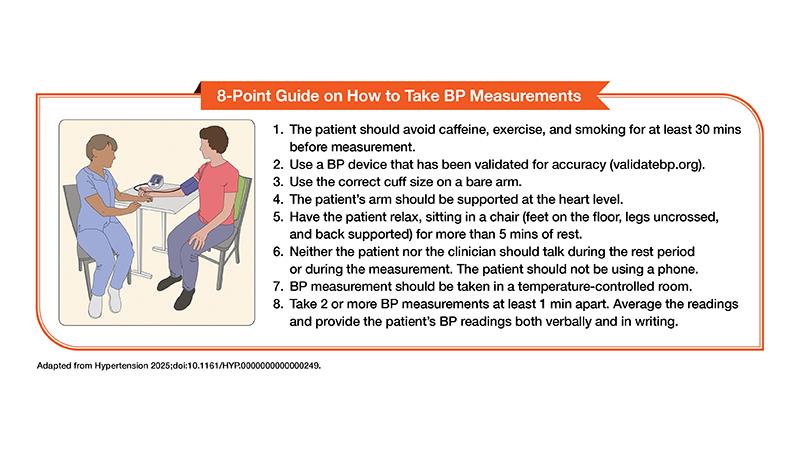 8-Point Guide on How to Take BP Measurements

1. The patient should avoid caffeine, exercise, and smoking for at least 30 mins before measurement.
2. Use a BP device that has been validated for accuracy (validatebp.org).
3. Use the correct cuff size on a bare arm.
4. The patient's arm should be supported at the heart level.
5. Have the patient relax, sitting in a chair (feet on the floor, legs uncrossed, and back supported) for more than 5 mins of rest.
6. Neither the patient nor the clinician should talk during the rest period or during the measurement. The patient should not be using a phone.
7. BP measurement should be taken in a temperature-controlled room.
8. Take 2 or more BP measurements at least 1 min apart. Average the readings and provide the patient's BP readings both verbally and in writing.

Adapted from Hypertension 2025;doi:10.1161/HYP.0000000000000249.