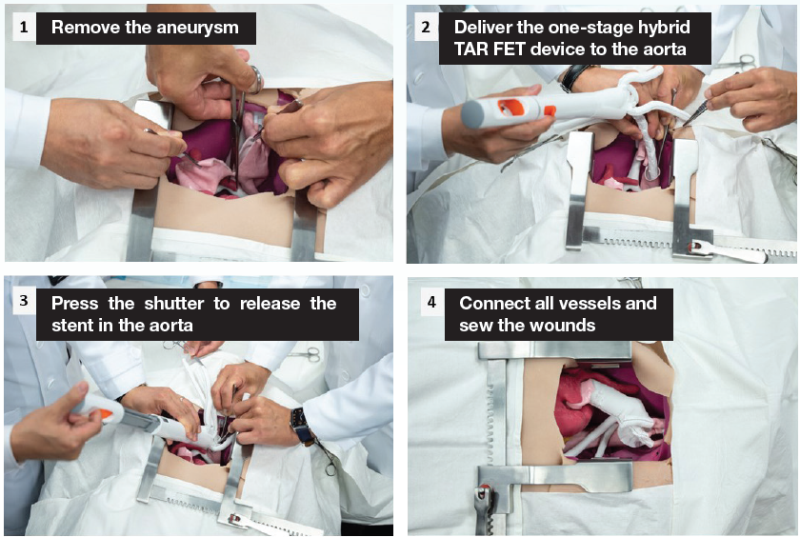 1 Remove the aneurysm

2 Deliver the one-stage hybrid TAR FET device to the aorta

3 Press the shutter to release the stent in the aorta

4 Connect all vessels and sew the wounds